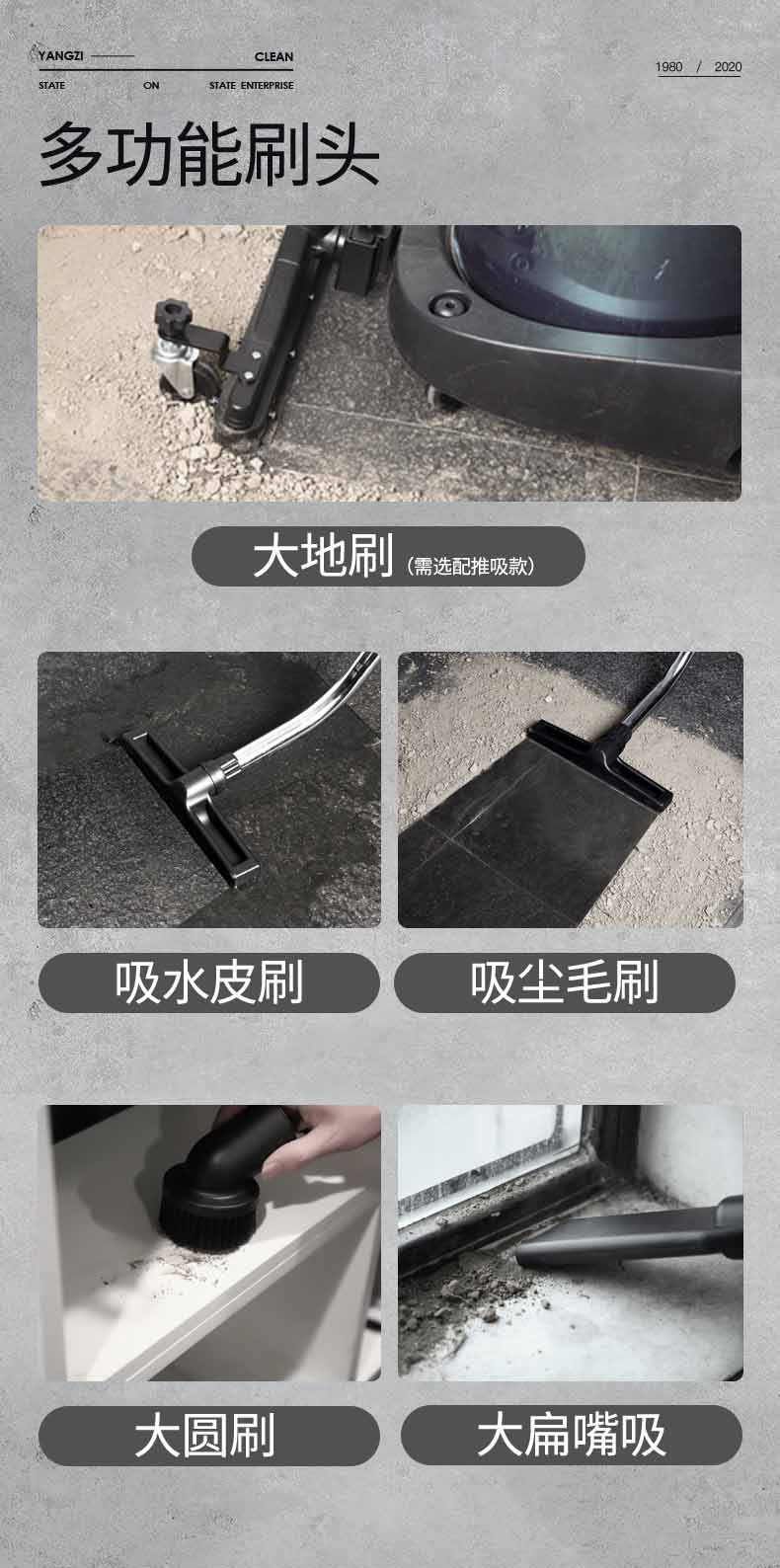 YANGZI CLEAN
STATE ON STATE ENTERPRISE

1980 / 2020

多功能刷头

大地刷（需选配推吸款）

吸水皮刷

吸尘毛刷

大圆刷

大扁嘴吸